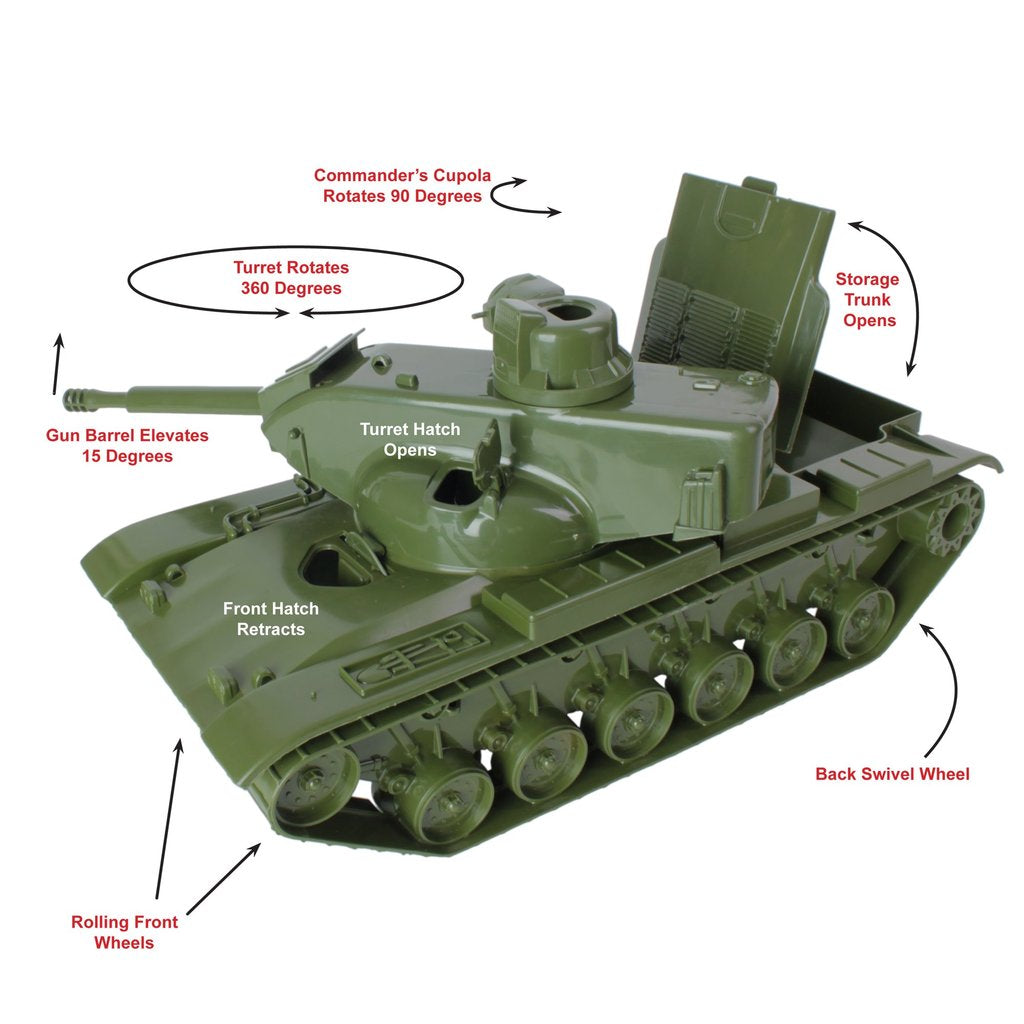 Commander's Cupola Rotates 90 Degrees

Turret Rotates 360 Degrees

Storage Trunk Opens

Gun Barrel Elevates 15 Degrees

Turret Hatch Opens

Front Hatch Retracts

Back Swivel Wheel

Rolling Front Wheels