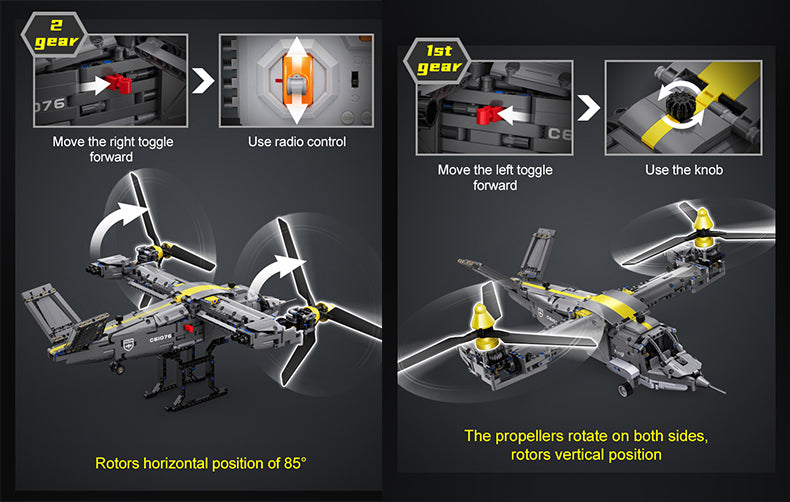 2 gear

076

Move the right toggle forward

Use radio control

C61076

Rotors horizontal position of 85°

1st gear

C6

Move the left toggle forward

Use the knob

The propellers rotate on both sides, rotors vertical position