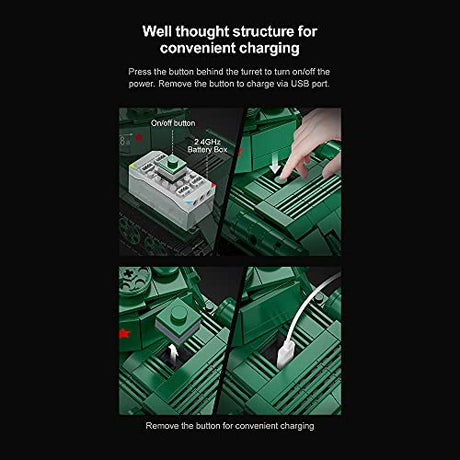 Well thought structure for convenient charging

Press the button behind the turret to turn on/off the power. Remove the button to charge via USB port.

On/off button

2.4GHz Battery Box

Remove the button for convenient charging