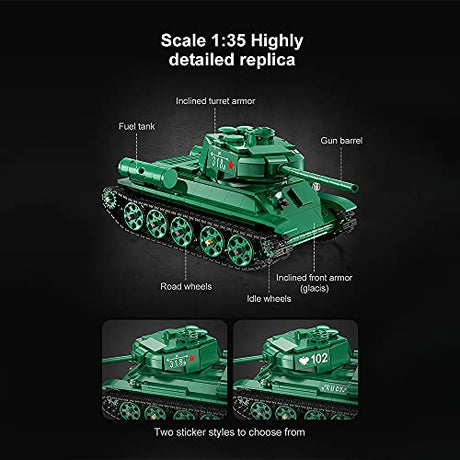 Scale 1:35 Highly detailed replica

Inclined turret armor

Fuel tank

Gun barrel

318

Road wheels

Idle wheels

Inclined front armor (glacis)

318

102

RUDY

Two sticker styles to choose from