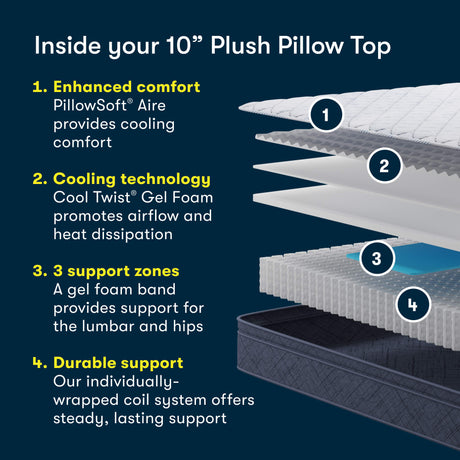 Inside your 10” Plush Pillow Top

1. Enhanced comfort
PillowSoft® Aire provides cooling comfort

2. Cooling technology
Cool Twist® Gel Foam promotes airflow and heat dissipation

3. 3 support zones
A gel foam band provides support for the lumbar and hips

4. Durable support
Our individually-wrapped coil system offers steady, lasting support

1

2

3

4