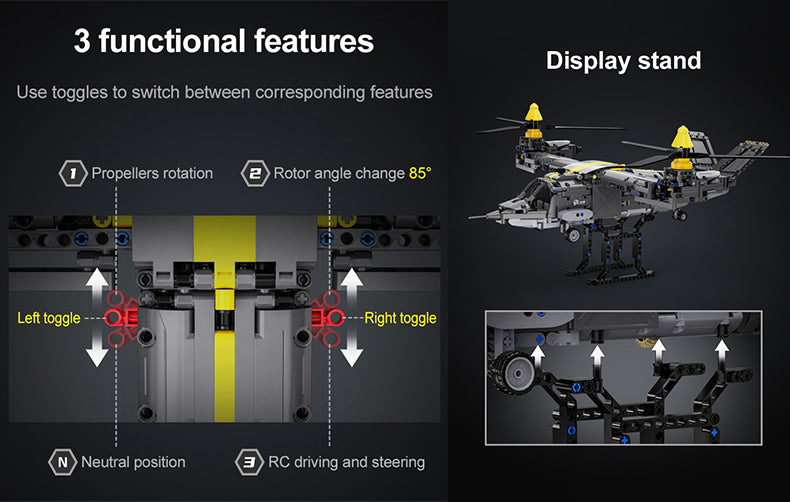 3 functional features

Use toggles to switch between corresponding features

1 Propellers rotation

2 Rotor angle change 85°

Left toggle

Right toggle

N Neutral position

3 RC driving and steering

Display stand