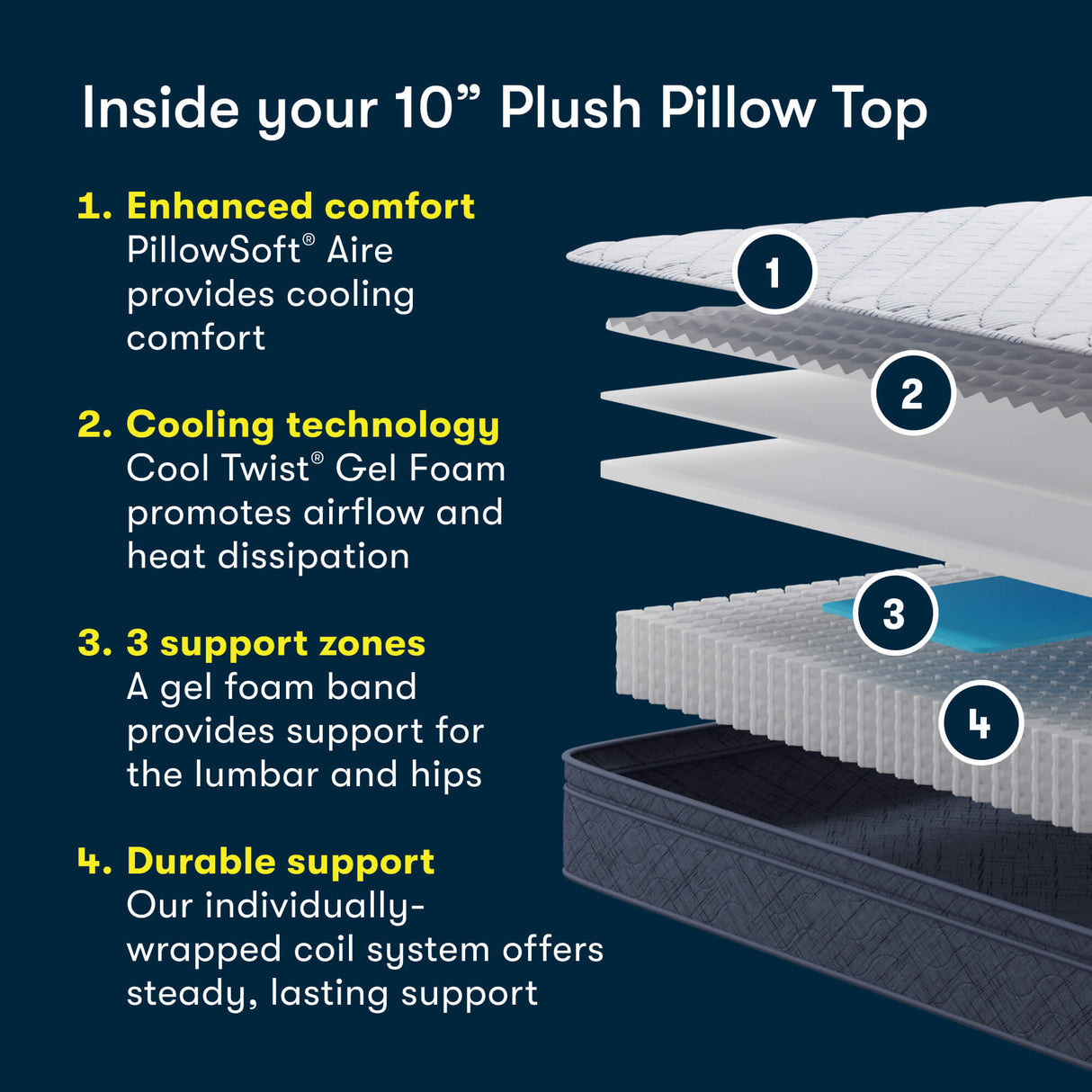 Inside your 10” Plush Pillow Top

1. Enhanced comfort
PillowSoft® Aire provides cooling comfort

2. Cooling technology
Cool Twist® Gel Foam promotes airflow and heat dissipation

3. 3 support zones
A gel foam band provides support for the lumbar and hips

4. Durable support
Our individually-wrapped coil system offers steady, lasting support

1

2

3

4