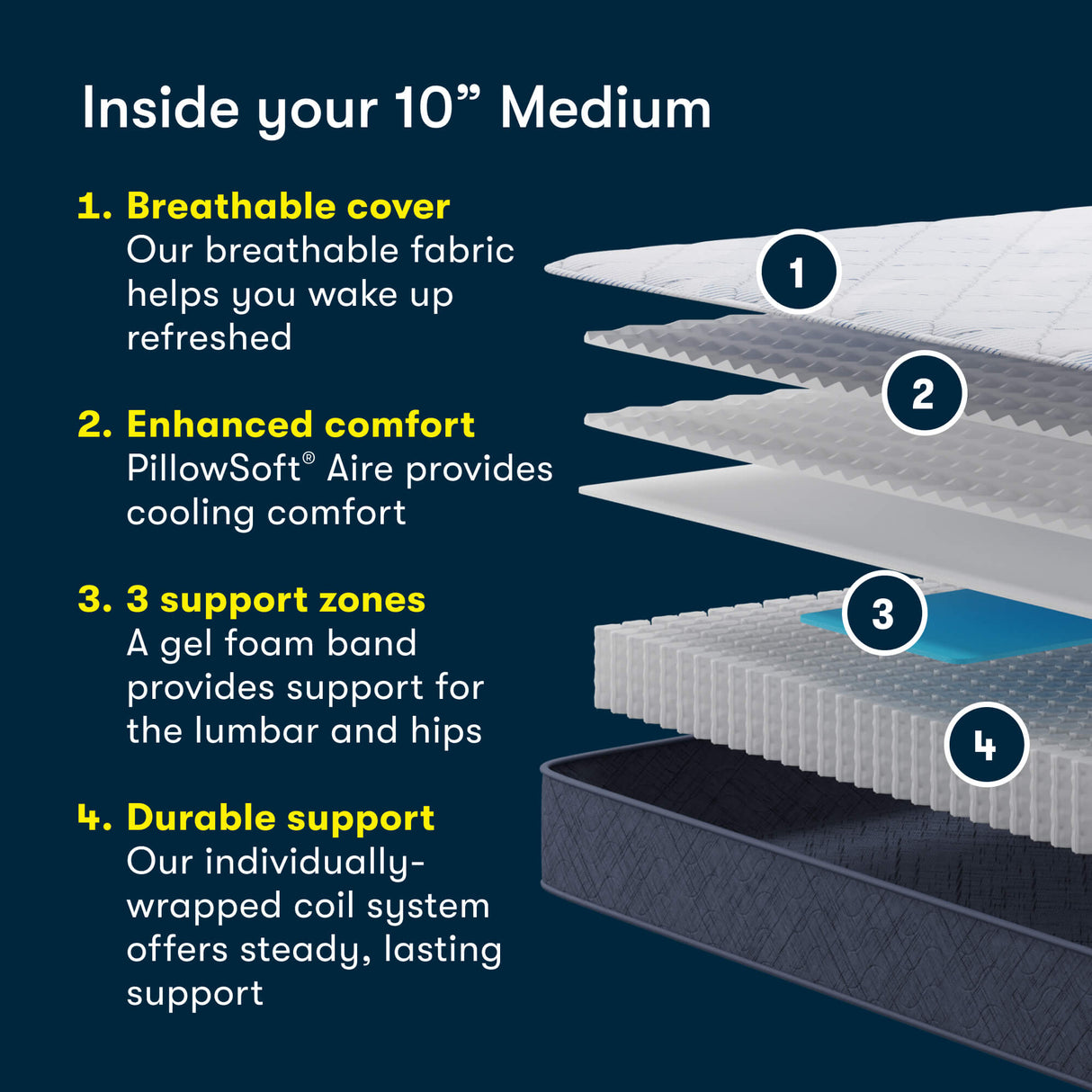 Inside your 10” Medium

1. Breathable cover
Our breathable fabric helps you wake up refreshed

2. Enhanced comfort
PillowSoft® Aire provides cooling comfort

3. 3 support zones
A gel foam band provides support for the lumbar and hips

4. Durable support
Our individually-wrapped coil system offers steady, lasting support

1

2

3

4